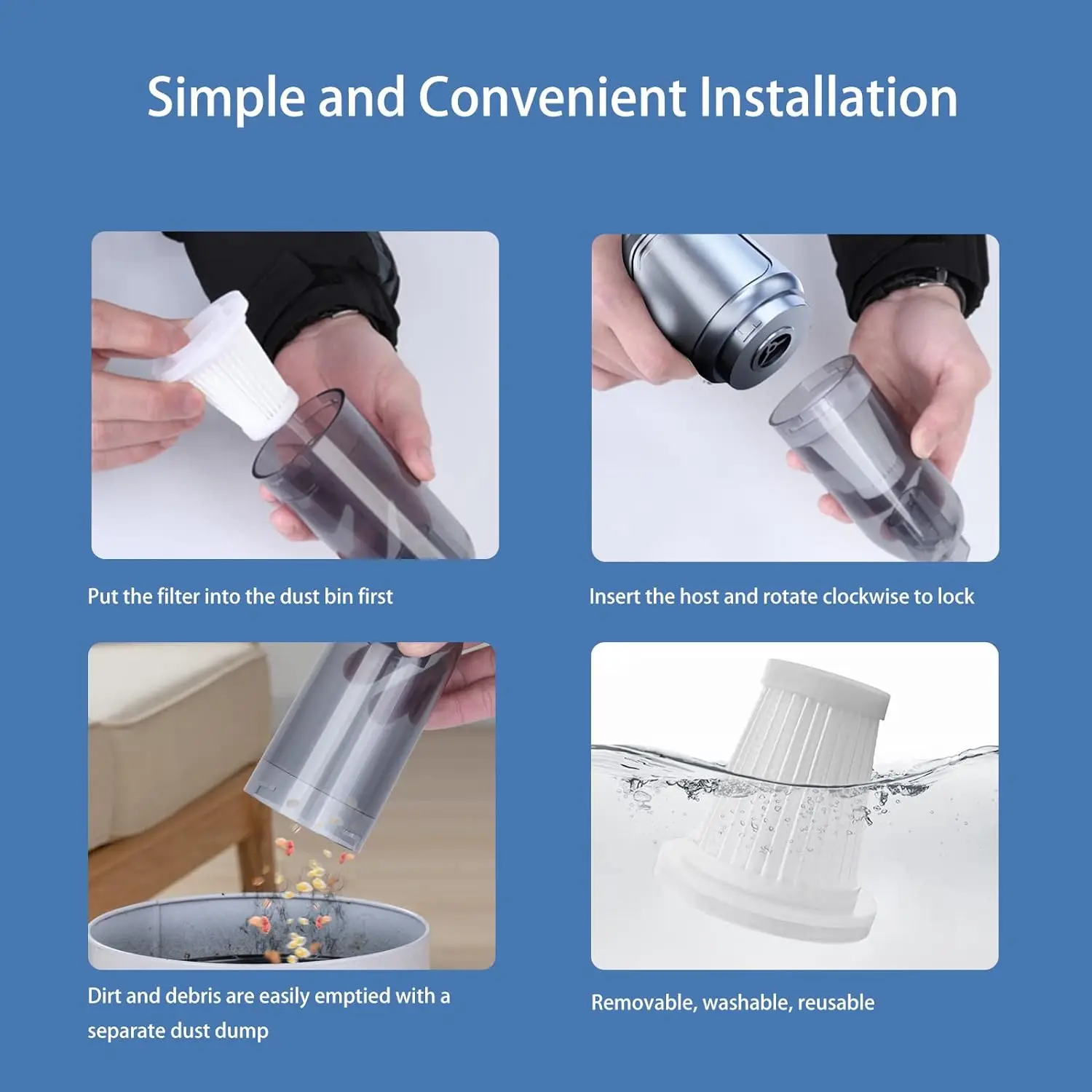 Simple and Convenient Installation

Put the filter into the dust bin first

Insert the host and rotate clockwise to lock

Dirt and debris are easily emptied with a separate dust dump

Removable, washable, reusable